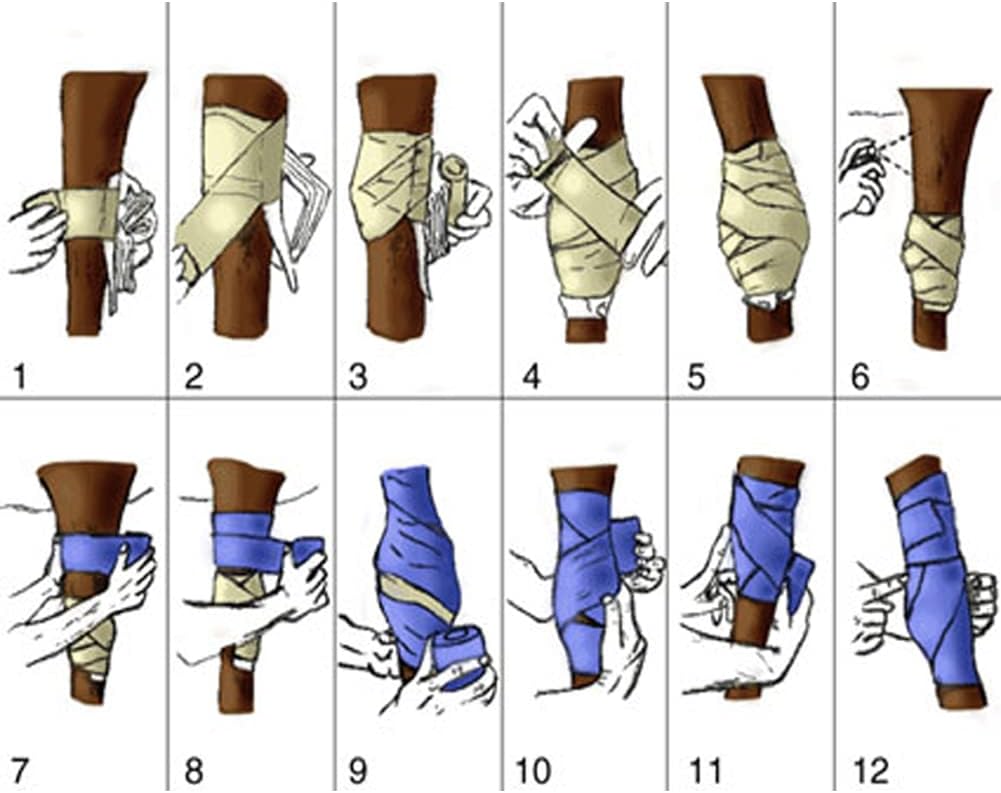 1 2 3 4 5 6

7 8 9 10 11 12